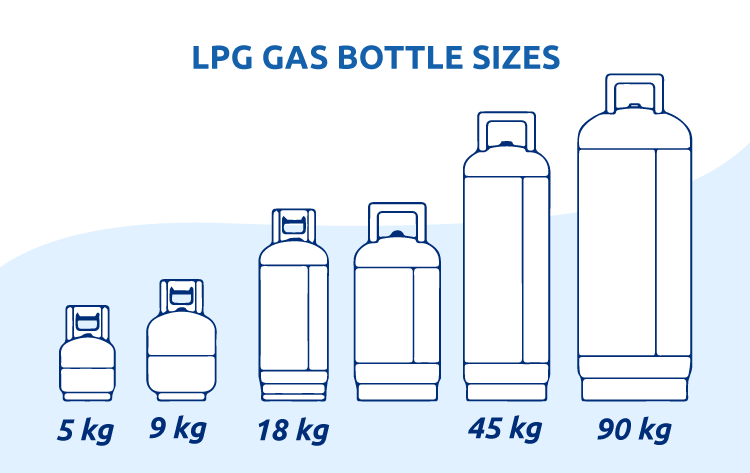 LPG GAS BOTTLE SIZES

5 kg

9 kg

18 kg

45 kg

90 kg